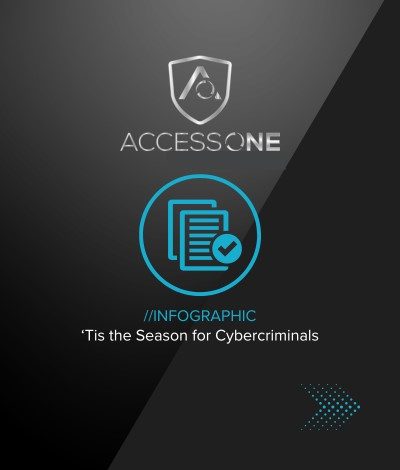 ACCESSONE

//INFOGRAPHIC
‘Tis the Season for Cybercriminals