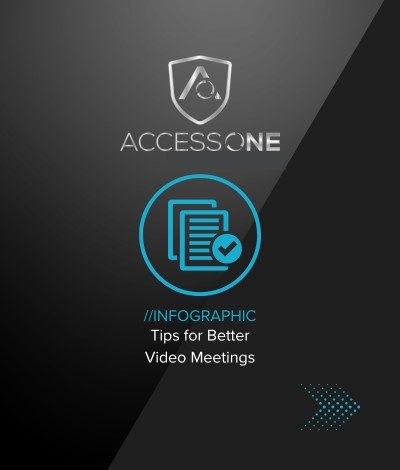 ACCESSONE

//INFOGRAPHIC
Tips for Better Video Meetings