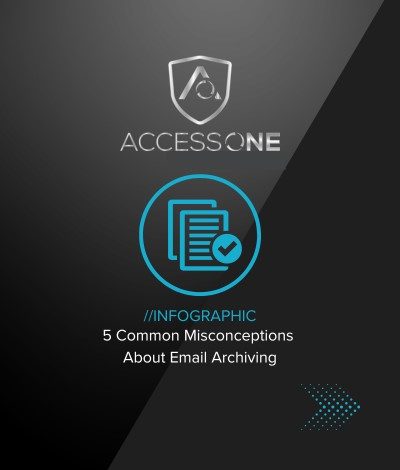 ACCESSONE

//INFOGRAPHIC
5 Common Misconceptions About Email Archiving