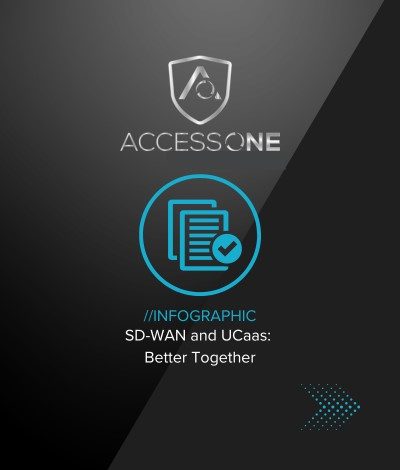 ACCESSONE

//INFOGRAPHIC
SD-WAN and UCaas: Better Together