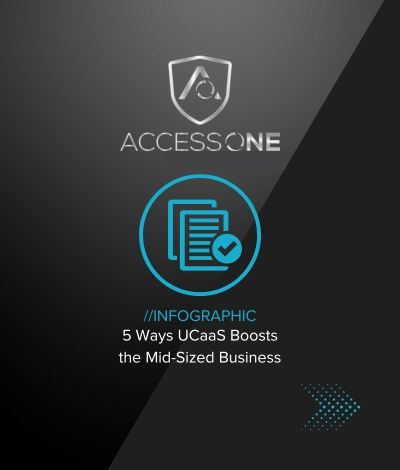 ACCESSONE

//INFOGRAPHIC
5 Ways UCaaS Boosts the Mid-Sized Business