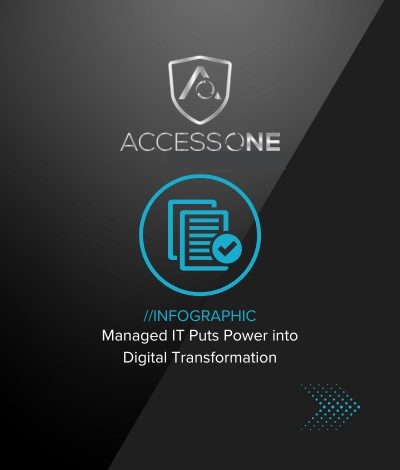 ACCESSONE

//INFOGRAPHIC
Managed IT Puts Power into Digital Transformation