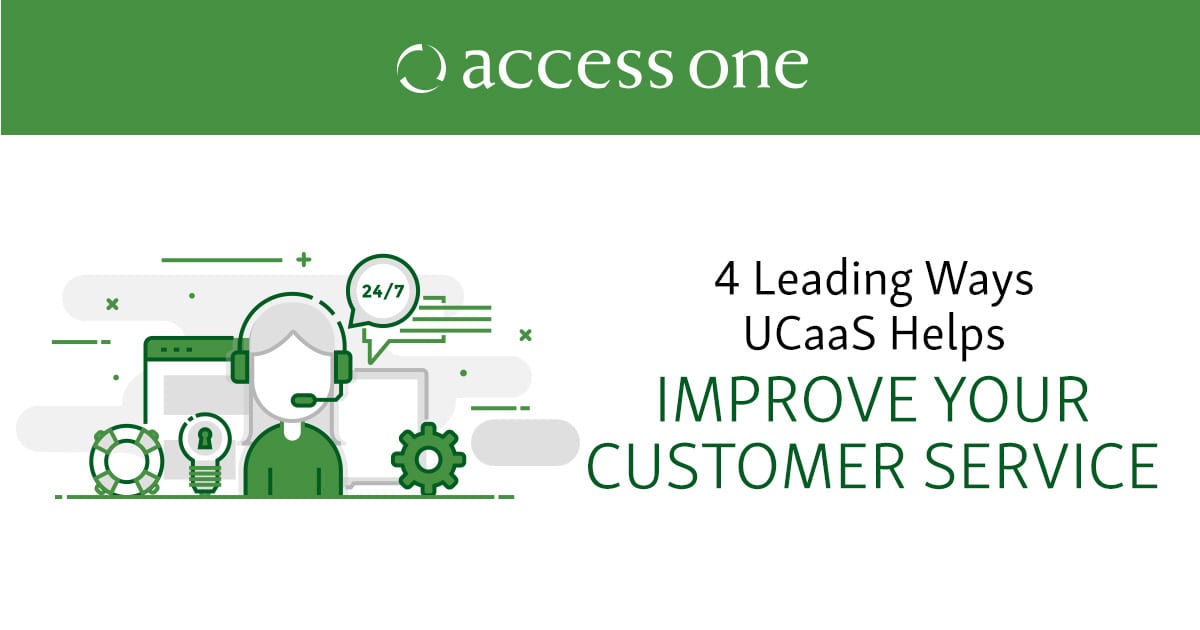 access one

24/7

4 Leading Ways UCaaS Helps
IMPROVE YOUR CUSTOMER SERVICE