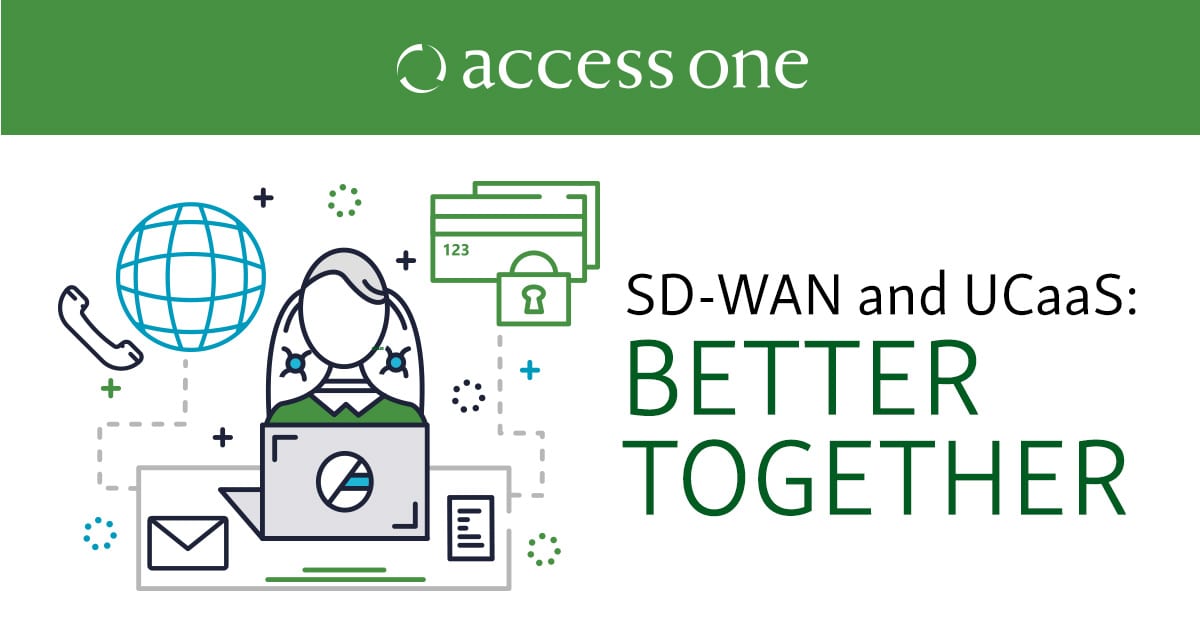 access one

123

SD-WAN and UCaaS:
BETTER
TOGETHER