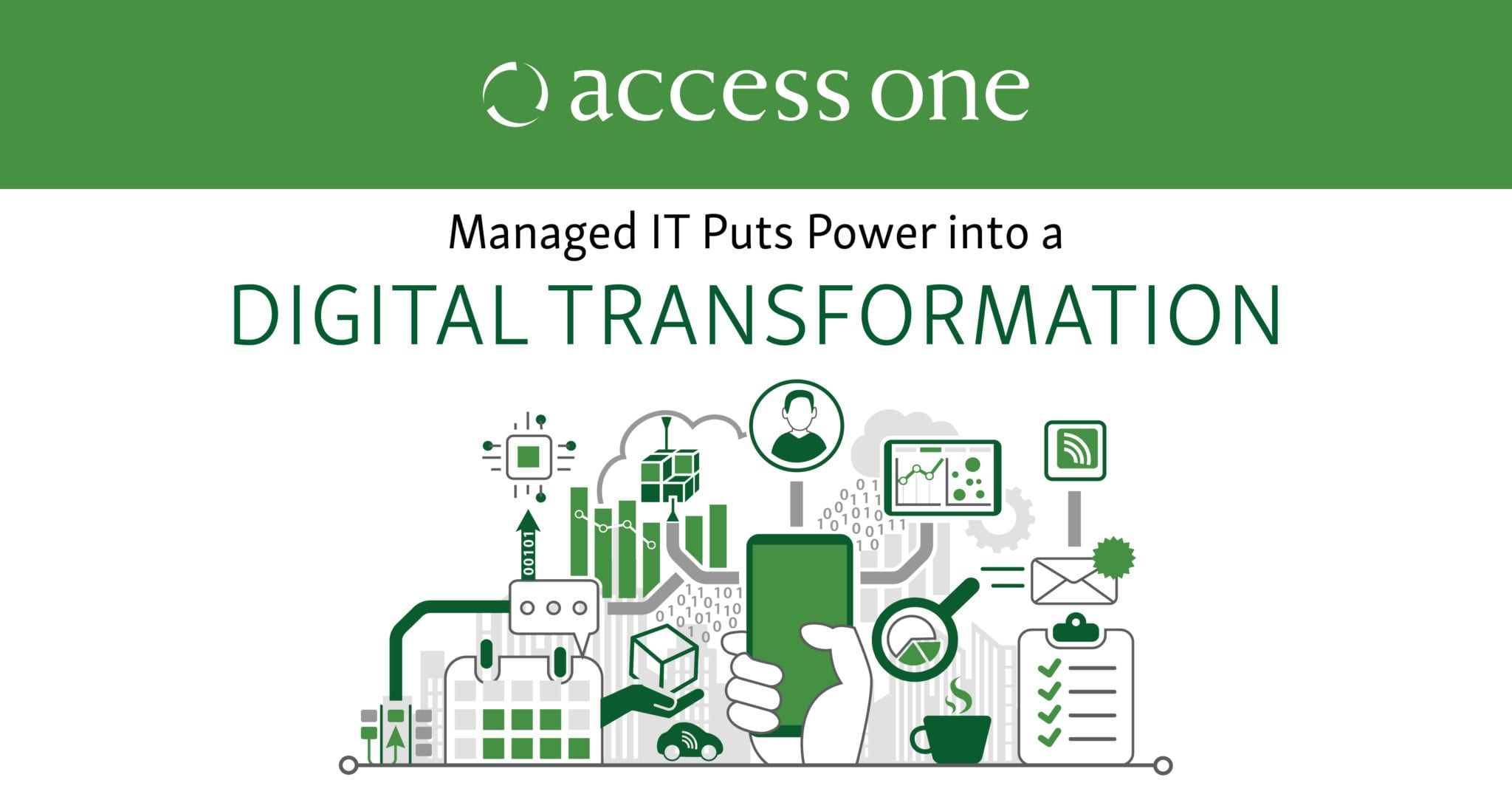 access one

Managed IT Puts Power into a

DIGITAL TRANSFORMATION

00101